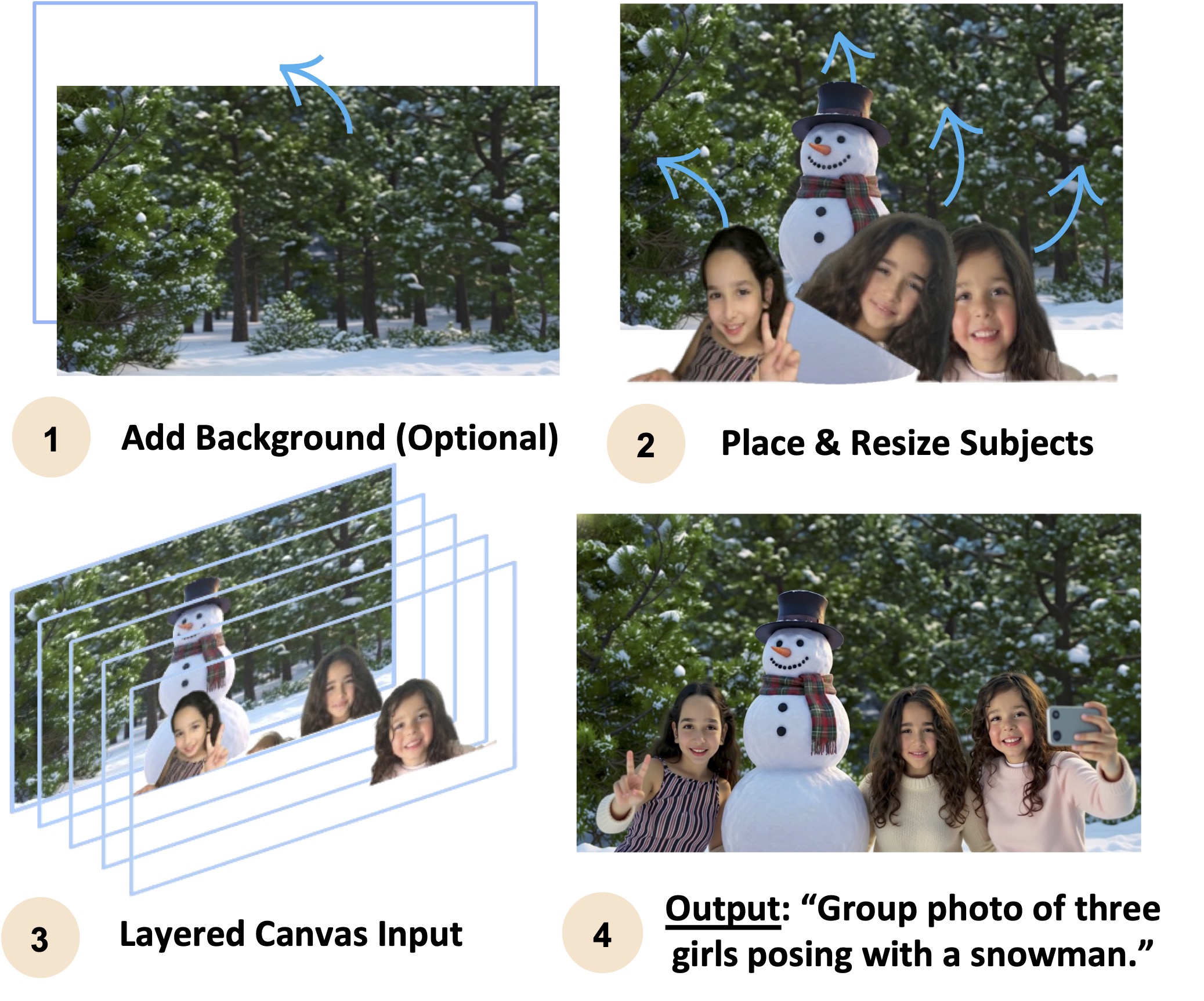 1 Add Background (Optional)

2 Place & Resize Subjects

3 Layered Canvas Input

4 Output: “Group photo of three girls posing with a snowman.”