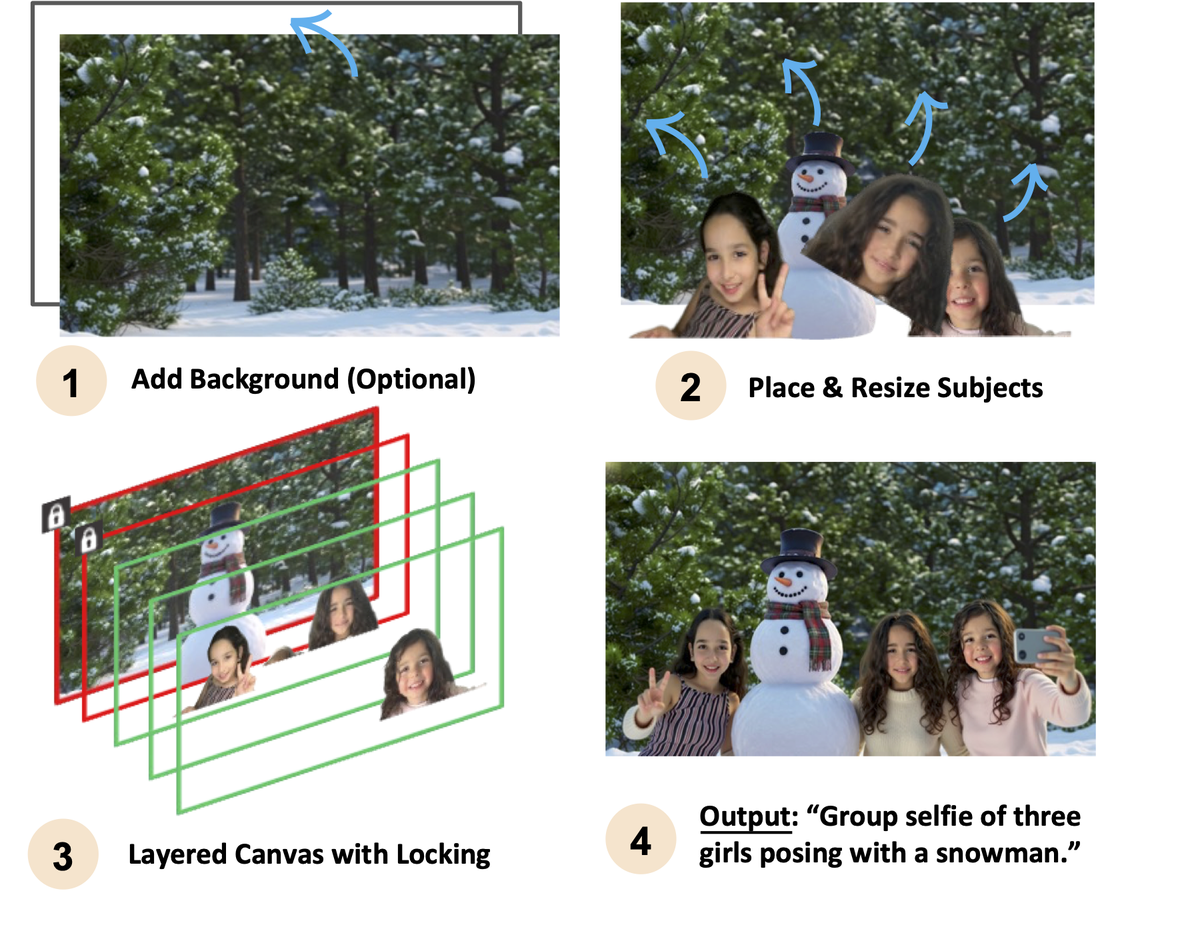 1 Add Background (Optional)

2 Place & Resize Subjects

3 Layered Canvas with Locking

4 Output: “Group selfie of three girls posing with a snowman.”